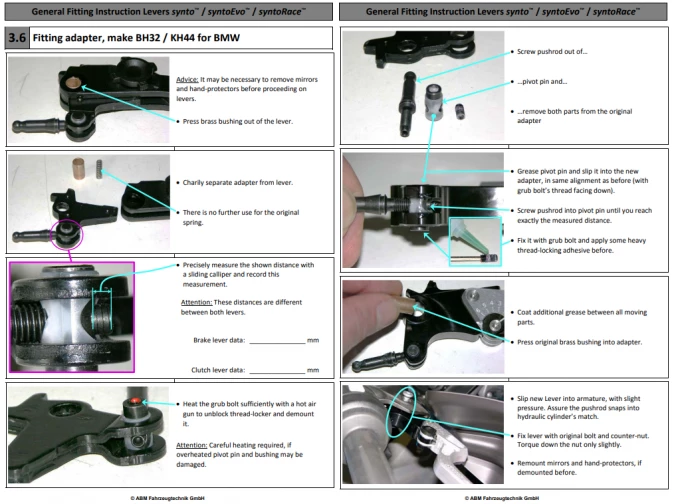 General Fitting Instruction Levers synto™ / syntoEvo™ / syntoRace™

3.6 Fitting adapter, make BH32 / KH44 for BMW

Advice: It may be necessary to remove mirrors and hand-protectors before proceeding on levers.

• Press brass bushing out of the lever.

• Charily separate adapter from lever.

• There is no further use for the original spring.

• Precisely measure the shown distance with a sliding calliper and record this measurement.

Attention: These distances are different between both levers.

Brake lever data: ______________ mm

Clutch lever data: ______________ mm

• Heat the grub bolt sufficiently with a hot air gun to unblock thread-locker and demount it.

Attention: Careful heating required, if overheated pivot pin and bushing may be damaged.

© ABM Fahrzeugtechnik GmbH

General Fitting Instruction Levers synto™ / syntoEvo™ / syntoRace™

• Screw pushrod out of...

• ...pivot pin and...

• ...remove both parts from the original adapter

• Grease pivot pin and slip it into the new adapter, in same alignment as before (with grub bolt's thread facing down).

• Screw pushrod into pivot pin until you reach exactly the measured distance.

• Fix it with grub bolt and apply some heavy thread-locking adhesive before.

• Coat additional grease between all moving parts.

• Press original brass bushing into adapter.

• Slip new Lever into armature, with slight pressure. Assure the pushrod snaps into hydraulic cylinder's match.

• Fix lever with original bolt and counter-nut. Torque down the nut only slightly.

• Remount mirrors and hand-protectors, if demounted before.

© ABM Fahrzeugtechnik GmbH